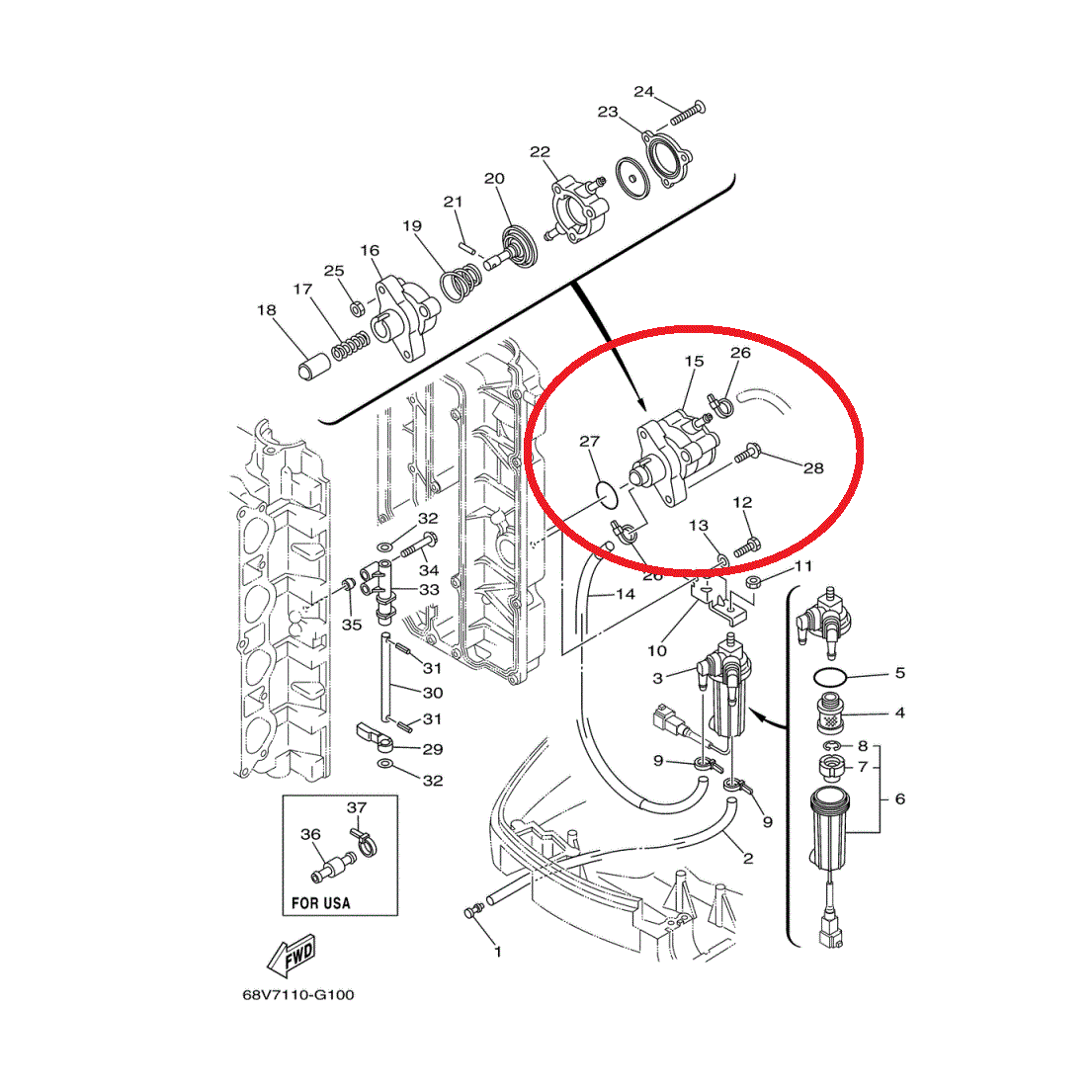 24
23
22
20
21
19
16
25
17
18
15
26
27
28
12
13
26
11
14
10
32
34
33
35
31
30
31
29
32
3
5
4
8
7
6
9
9
2
37
36
FOR USA
1
FWD
68V7110-G100